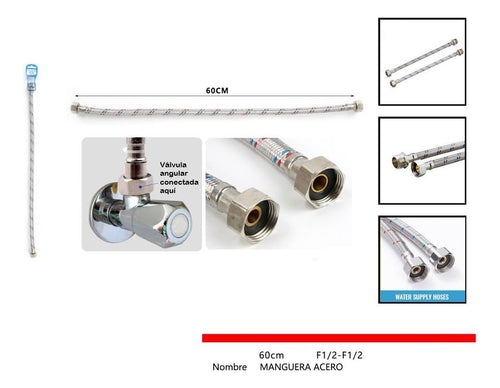 60CM

Válvula angular conectada aquí

WATER SUPPLY HOSES

60cm F1/2-F1/2
Nombre MANGUERA ACERO